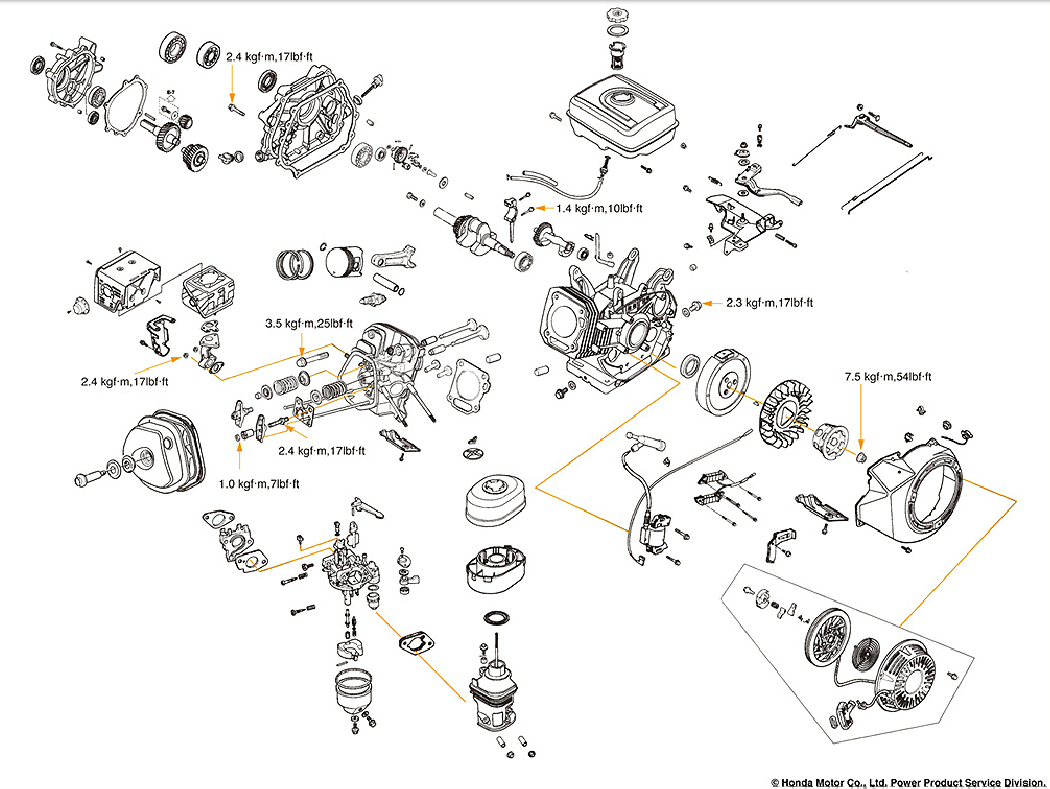 2.4 kgf·m,17lbf·ft

1.4 kgf·m,10lbf·ft

2.3 kgf·m,17lbf·ft

3.5 kgf·m,25lbf·ft

2.4 kgf·m,17lbf·ft

7.5 kgf·m,54lbf·ft

2.4 kgf·m,17lbf·ft

1.0 kgf·m,7lbf·ft

© Honda Motor Co., Ltd. Power Product Service Division.